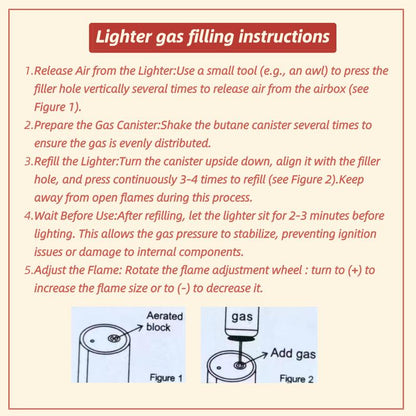 Lighter gas filling instructions

1.Release Air from the Lighter:Use a small tool (e.g., an awl) to press the filler hole vertically several times to release air from the airbox (see Figure 1).

2.Prepare the Gas Canister:Shake the butane canister several times to ensure the gas is evenly distributed.

3.Refill the Lighter:Turn the canister upside down, align it with the filler hole, and press continuously 3-4 times to refill (see Figure 2).Keep away from open flames during this process.

4.Wait Before Use:After refilling, let the lighter sit for 2-3 minutes before lighting. This allows the gas pressure to stabilize, preventing ignition issues or damage to internal components.

5.Adjust the Flame: Rotate the flame adjustment wheel : turn to (+) to increase the flame size or to (-) to decrease it.

Aerated block

Figure 1

gas

Add gas

Figure 2